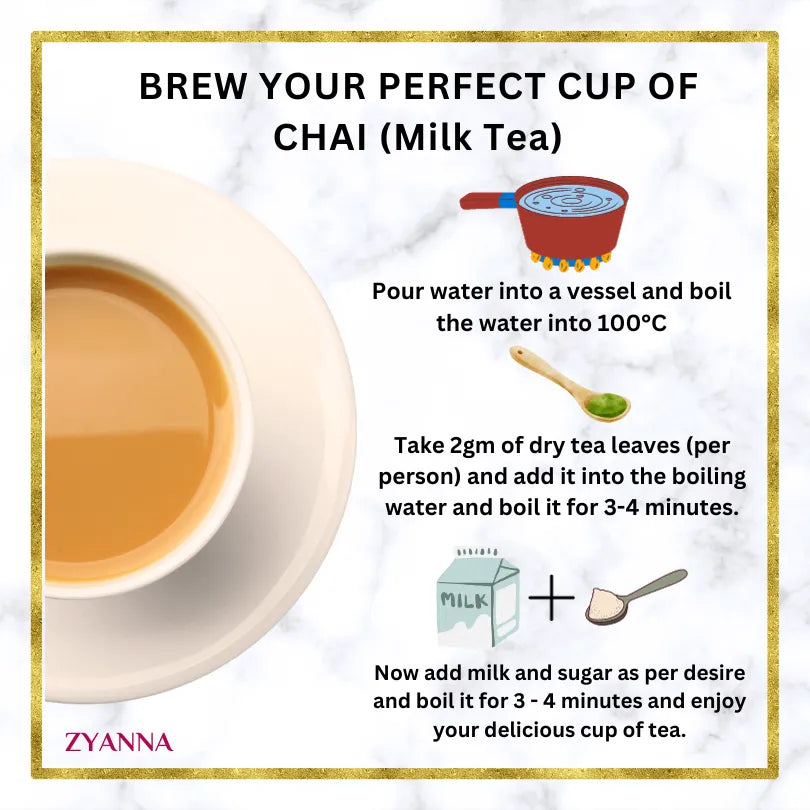 BREW YOUR PERFECT CUP OF CHAI (Milk Tea)

Pour water into a vessel and boil the water into 100°C

Take 2gm of dry tea leaves (per person) and add it into the boiling water and boil it for 3-4 minutes.

MILK

Now add milk and sugar as per desire and boil it for 3 - 4 minutes and enjoy your delicious cup of tea.

ZYANNA