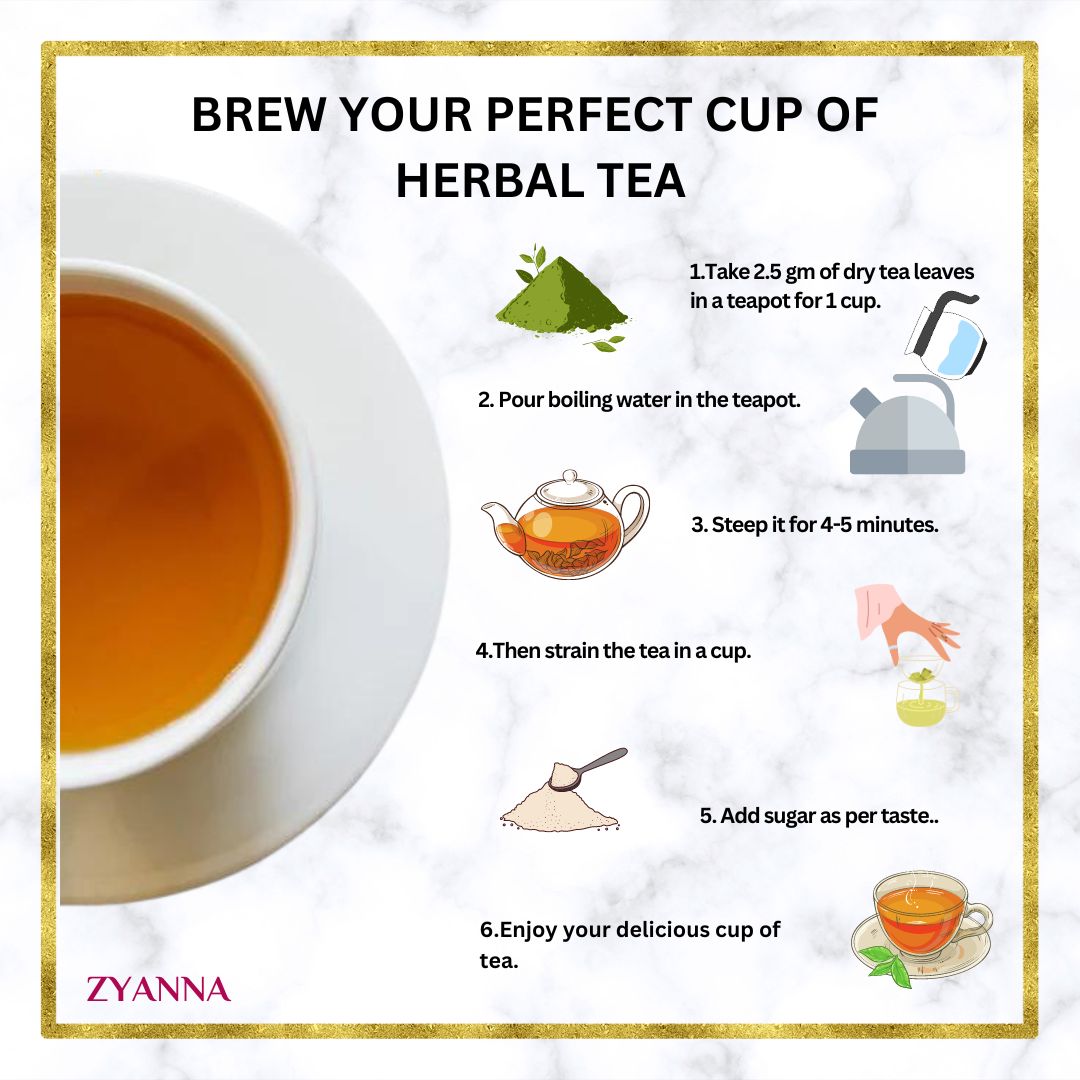 BREW YOUR PERFECT CUP OF HERBAL TEA

1.Take 2.5 gm of dry tea leaves in a teapot for 1 cup.

2. Pour boiling water in the teapot.

3. Steep it for 4-5 minutes.

4.Then strain the tea in a cup.

5. Add sugar as per taste..

6.Enjoy your delicious cup of tea.

ZYANNA